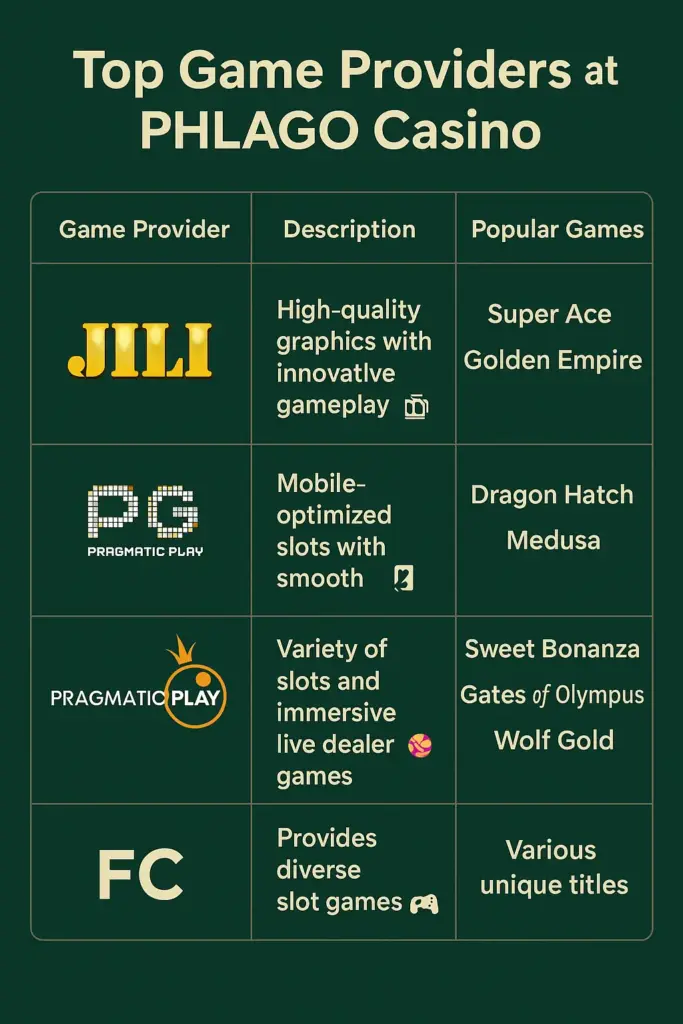 Top Game Providers at PHLAGO Casino

| Game Provider | Description | Popular Games |
|---|---|---|
| JILI | High-quality graphics with innovatlve gameplay | Super Ace Golden Empire |
| PG PRAGMATIC PLAY | Mobile-optimized slots with smooth | Dragon Hatch Medusa |
| PRAGMATIC PLAY | Variety of slots and immersive live dealer games | Sweet Bonanza Gates of Olympus Wolf Gold |
| FC | Provides diverse slot games | Various unique titles |